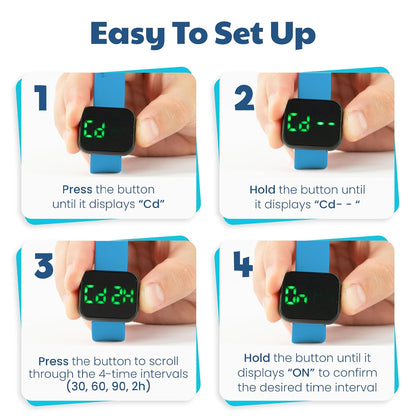 Easy To Set Up

1

Cd

Press the button until it displays "Cd"

2

Cd--

Hold the button until it displays "Cd- - "

3

Cd 2H

Press the button to scroll through the 4-time intervals (30, 60, 90, 2h)

4

On

Hold the button until it displays "ON" to confirm the desired time interval